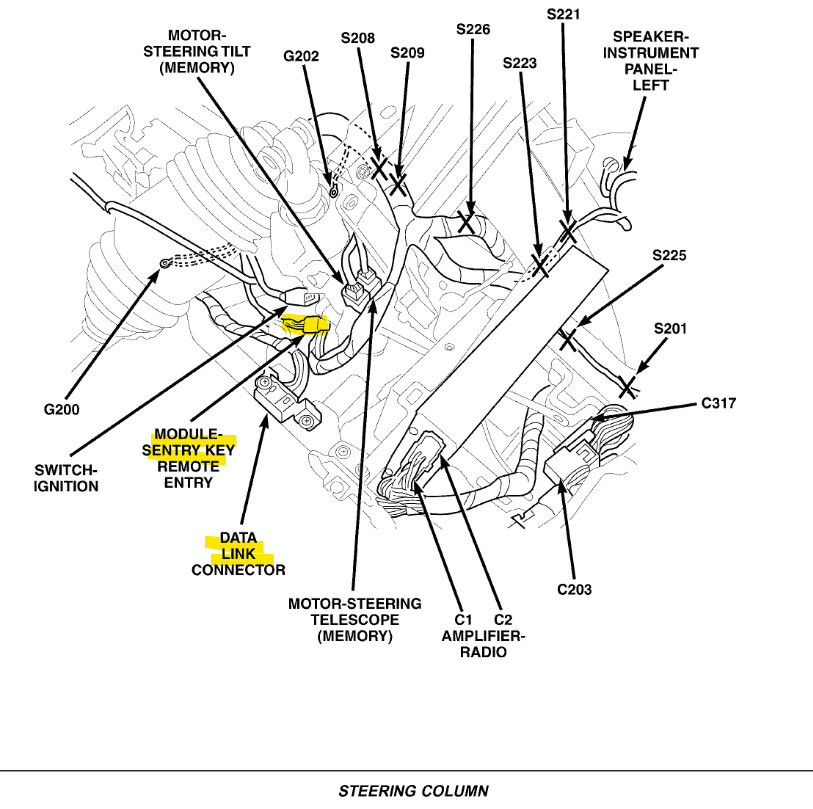 MOTOR-STEERING TILT (MEMORY)

G202

S208

S209

S226

S223

S221

SPEAKER-INSTRUMENT PANEL-LEFT

S225

S201

C317

G200

SWITCH-IGNITION

MODULE-SENTRY KEY REMOTE ENTRY

DATA LINK CONNECTOR

MOTOR-STEERING TELESCOPE (MEMORY)

C1 C2 AMPLIFIER-RADIO

C203

STEERING COLUMN