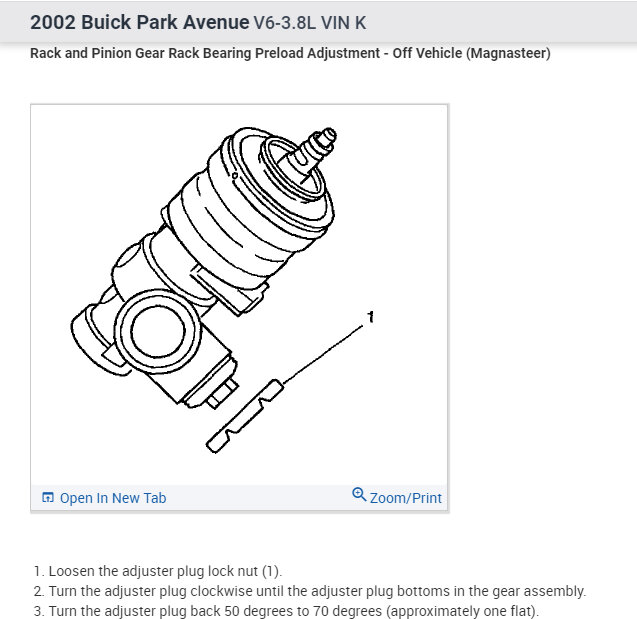 2002 Buick Park Avenue V6-3.8L VIN K

Rack and Pinion Gear Rack Bearing Preload Adjustment - Off Vehicle (Magnasteer)

1

Open In New Tab

Zoom/Print

1. Loosen the adjuster plug lock nut (1).
2. Turn the adjuster plug clockwise until the adjuster plug bottoms in the gear assembly.
3. Turn the adjuster plug back 50 degrees to 70 degrees (approximately one flat).