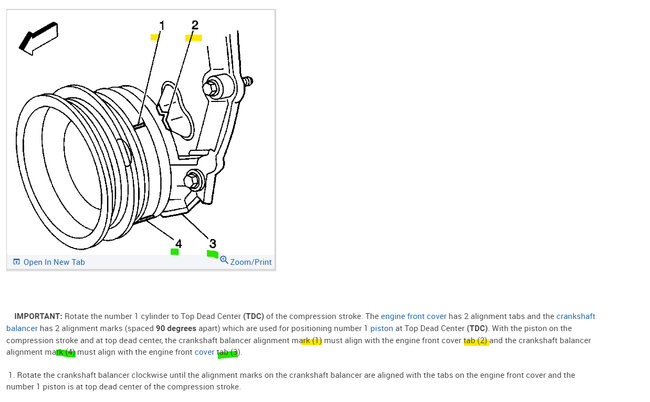 1
2
4
3

Open In New Tab

Zoom/Print

IMPORTANT: Rotate the number 1 cylinder to Top Dead Center (TDC) of the compression stroke. The engine front cover has 2 alignment tabs and the crankshaft balancer has 2 alignment marks (spaced 90 degrees apart) which are used for positioning number 1 piston at Top Dead Center (TDC). With the piston on the compression stroke and at top dead center, the crankshaft balancer alignment mark (1) must align with the engine front cover tab (2) and the crankshaft balancer alignment mark (4) must align with the engine front cover tab (3).

1. Rotate the crankshaft balancer clockwise until the alignment marks on the crankshaft balancer are aligned with the tabs on the engine front cover and the number 1 piston is at top dead center of the compression stroke.