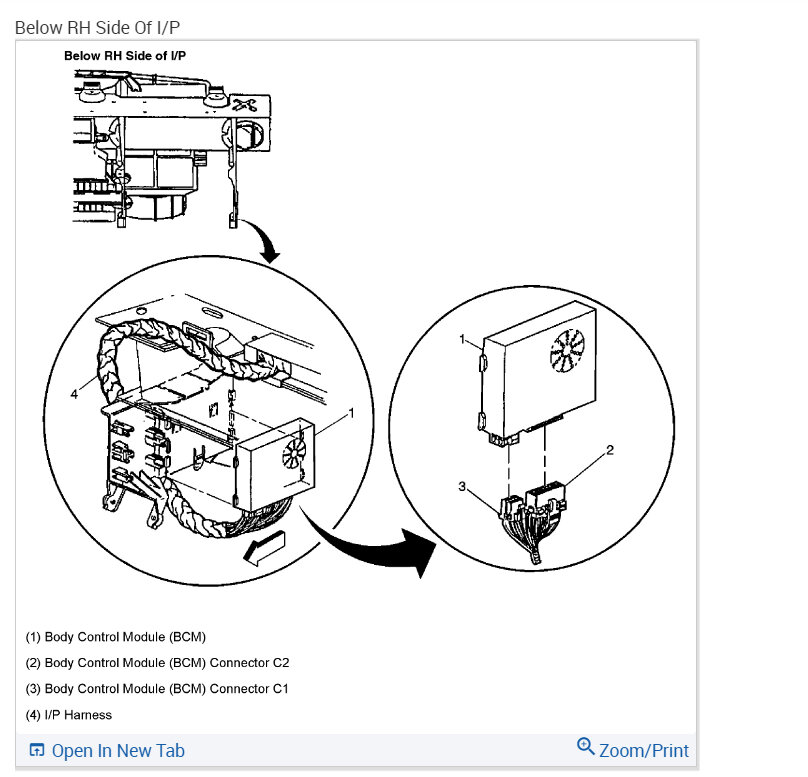 Below RH Side Of I/P

Below RH Side of I/P

4

1

1

2

3

(1) Body Control Module (BCM)

(2) Body Control Module (BCM) Connector C2

(3) Body Control Module (BCM) Connector C1

(4) I/P Harness

Open In New Tab

Zoom/Print