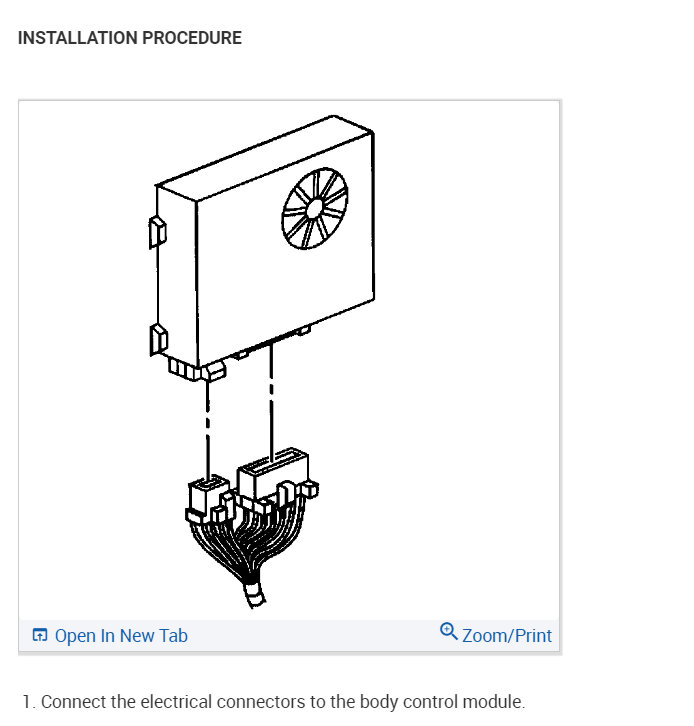 INSTALLATION PROCEDURE

Open In New Tab

Zoom/Print

1. Connect the electrical connectors to the body control module.