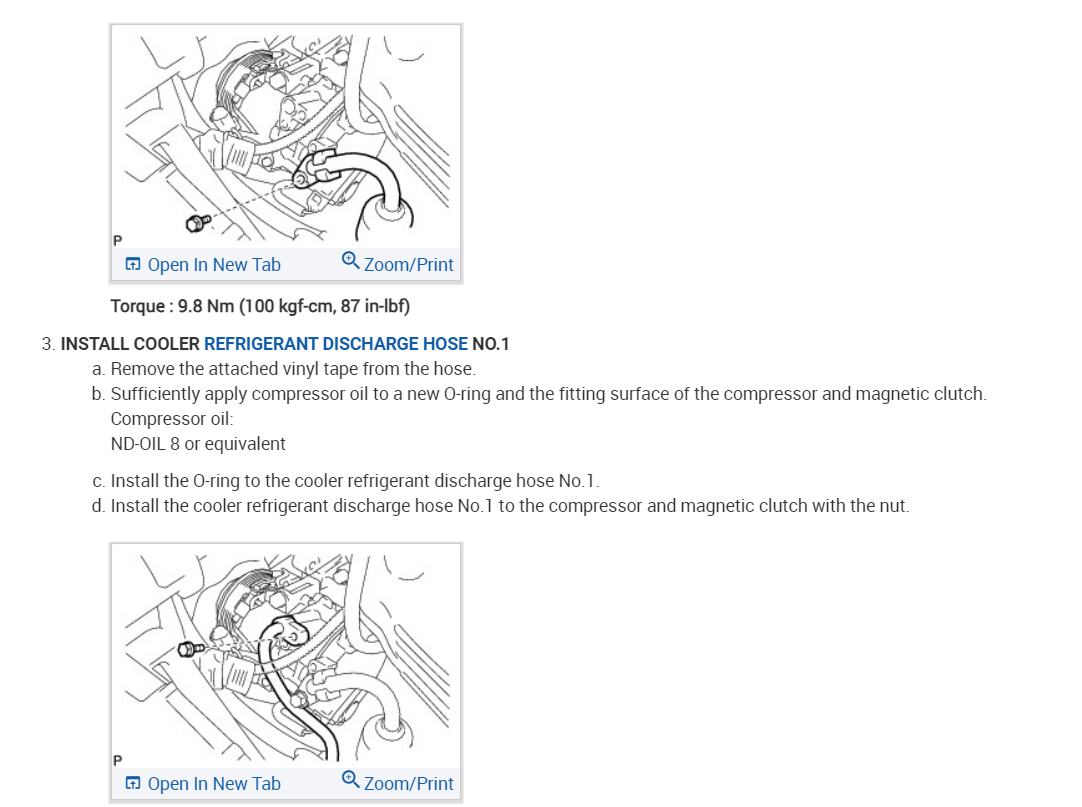 P

Open In New Tab Zoom/Print

Torque : 9.8 Nm (100 kgf-cm, 87 in-lbf)

3. INSTALL COOLER REFRIGERANT DISCHARGE HOSE NO.1

a. Remove the attached vinyl tape from the hose.

b. Sufficiently apply compressor oil to a new O-ring and the fitting surface of the compressor and magnetic clutch.
Compressor oil:
ND-OIL 8 or equivalent

c. Install the O-ring to the cooler refrigerant discharge hose No.1.

d. Install the cooler refrigerant discharge hose No.1 to the compressor and magnetic clutch with the nut.

P

Open In New Tab Zoom/Print