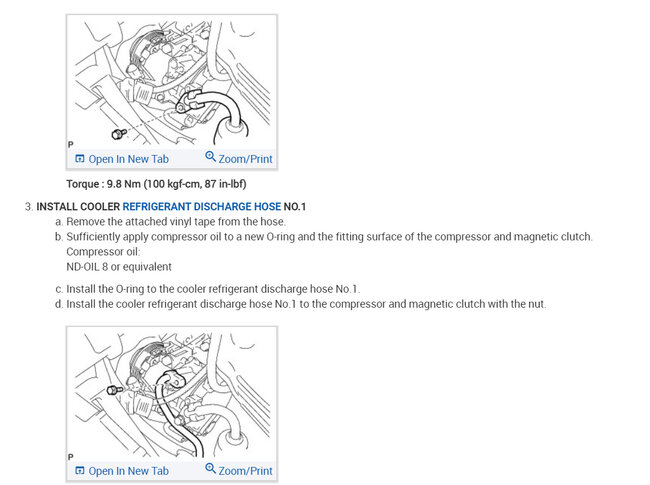 P

Open In New Tab Zoom/Print

Torque : 9.8 Nm (100 kgf-cm, 87 in-lbf)

3. INSTALL COOLER REFRIGERANT DISCHARGE HOSE NO.1

a. Remove the attached vinyl tape from the hose.

b. Sufficiently apply compressor oil to a new O-ring and the fitting surface of the compressor and magnetic clutch.
Compressor oil:
ND-OIL 8 or equivalent

c. Install the O-ring to the cooler refrigerant discharge hose No.1.

d. Install the cooler refrigerant discharge hose No.1 to the compressor and magnetic clutch with the nut.

P

Open In New Tab Zoom/Print