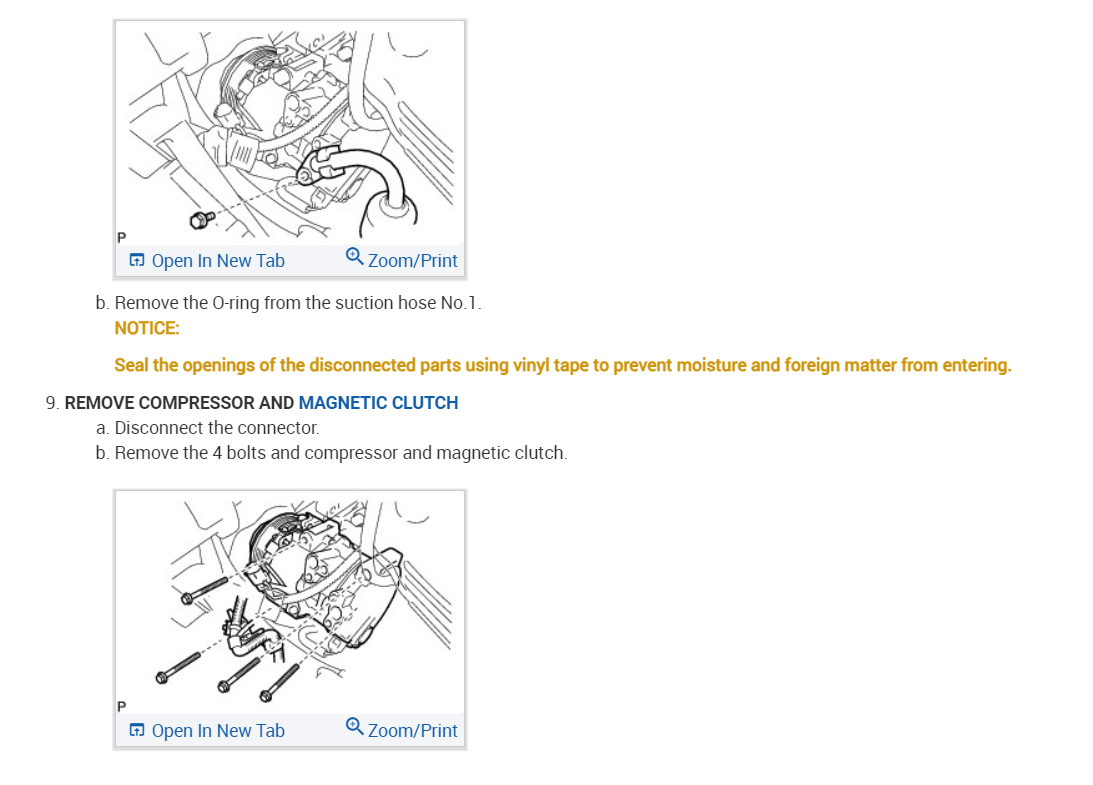 P

Open In New Tab Zoom/Print

b. Remove the O-ring from the suction hose No.1.

NOTICE:

Seal the openings of the disconnected parts using vinyl tape to prevent moisture and foreign matter from entering.

9. REMOVE COMPRESSOR AND MAGNETIC CLUTCH

a. Disconnect the connector.

b. Remove the 4 bolts and compressor and magnetic clutch.

P

Open In New Tab Zoom/Print