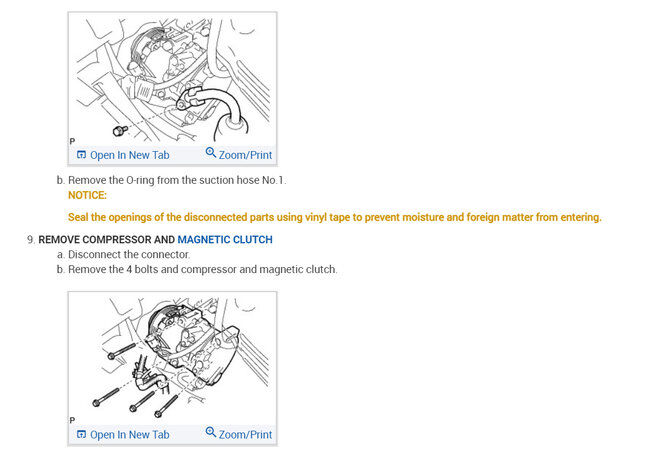 P

Open In New Tab Zoom/Print

b. Remove the O-ring from the suction hose No.1.

NOTICE:

Seal the openings of the disconnected parts using vinyl tape to prevent moisture and foreign matter from entering.

9. REMOVE COMPRESSOR AND MAGNETIC CLUTCH

a. Disconnect the connector.

b. Remove the 4 bolts and compressor and magnetic clutch.

P

Open In New Tab Zoom/Print