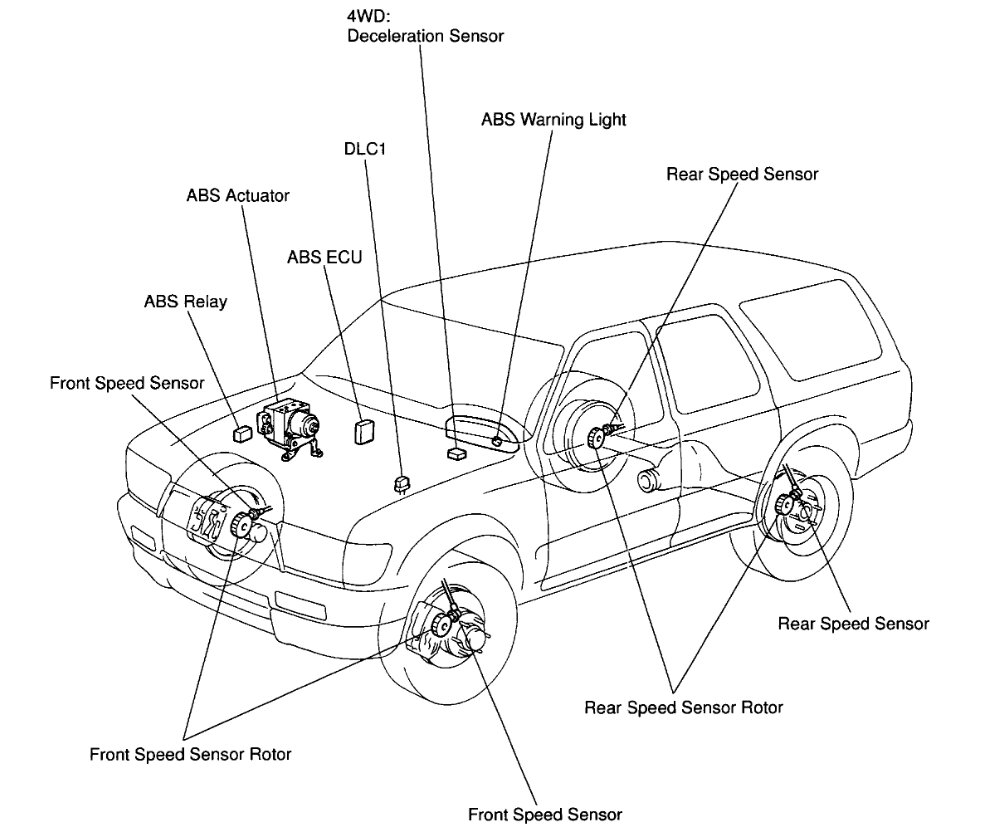 4WD:
Deceleration Sensor

ABS Warning Light

DLC1

Rear Speed Sensor

ABS Actuator

ABS ECU

ABS Relay

Front Speed Sensor

Rear Speed Sensor

Rear Speed Sensor Rotor

Front Speed Sensor Rotor

Front Speed Sensor