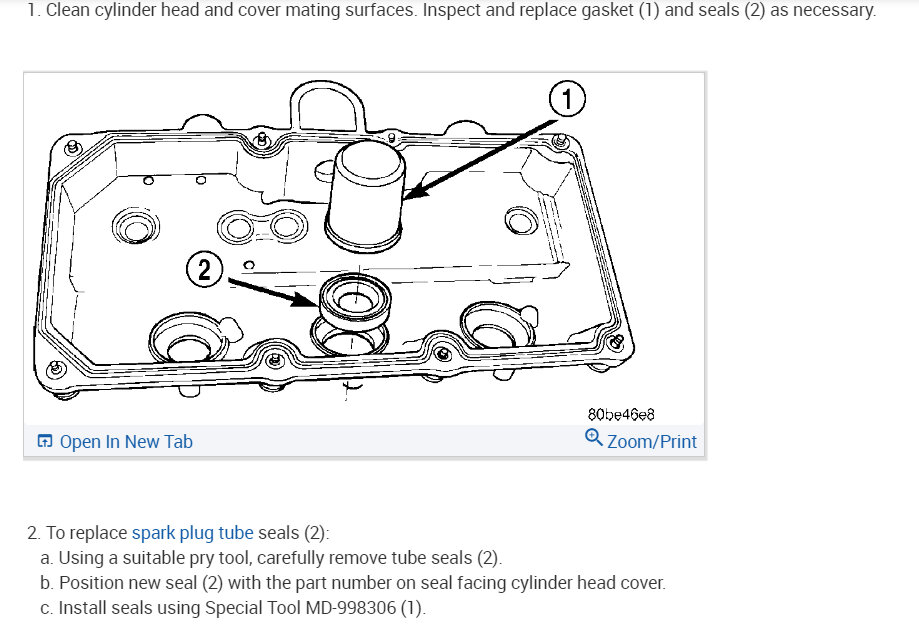 1. Clean cylinder head and cover mating surfaces. Inspect and replace gasket (1) and seals (2) as necessary.

1

2

80be46e8

Open In New Tab

Zoom/Print

2. To replace spark plug tube seals (2):
a. Using a suitable pry tool, carefully remove tube seals (2).
b. Position new seal (2) with the part number on seal facing cylinder head cover.
c. Install seals using Special Tool MD-998306 (1).