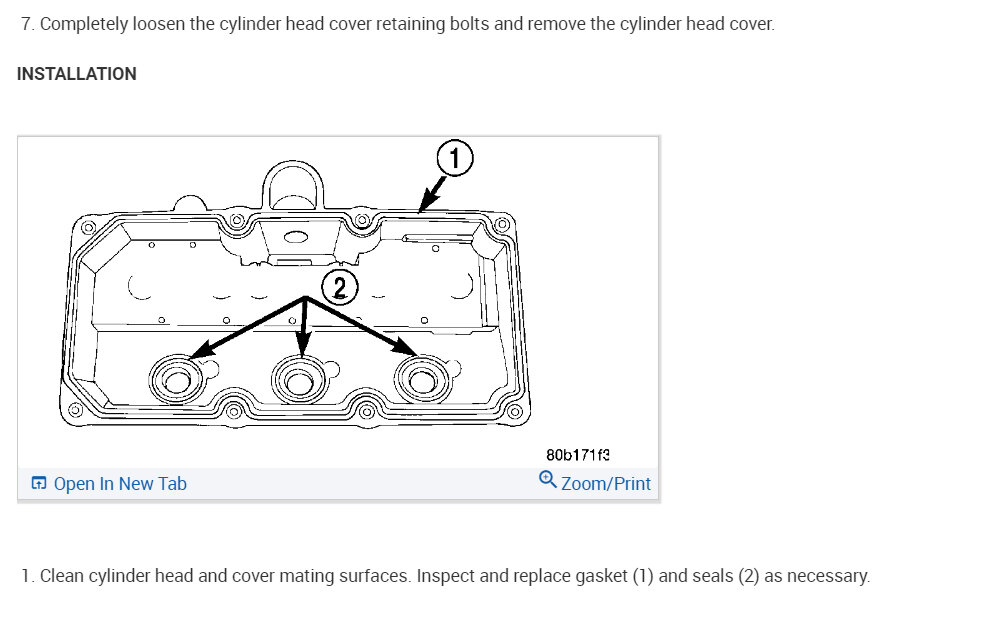 7. Completely loosen the cylinder head cover retaining bolts and remove the cylinder head cover.

INSTALLATION

1

2

80b171f3

Open In New Tab

Zoom/Print

1. Clean cylinder head and cover mating surfaces. Inspect and replace gasket (1) and seals (2) as necessary.