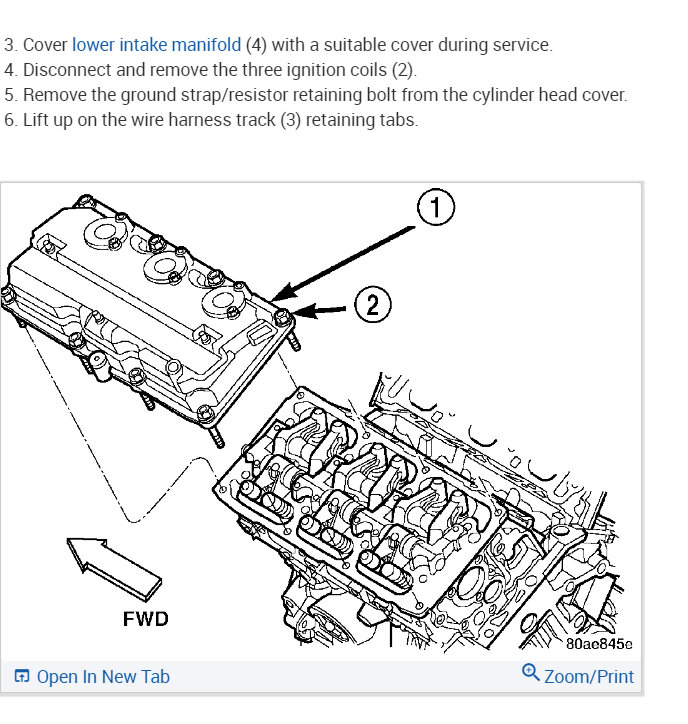 3. Cover lower intake manifold (4) with a suitable cover during service.
4. Disconnect and remove the three ignition coils (2).
5. Remove the ground strap/resistor retaining bolt from the cylinder head cover.
6. Lift up on the wire harness track (3) retaining tabs.

1
2
FWD
80ae845e

Open In New Tab
Zoom/Print