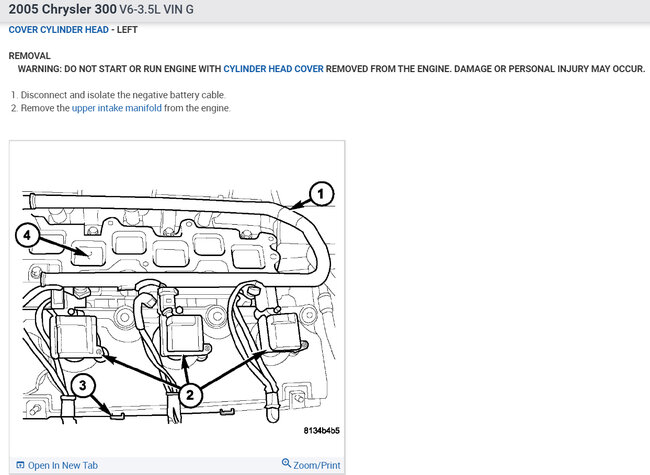 2005 Chrysler 300 V6-3.5L VIN G

COVER CYLINDER HEAD - LEFT

REMOVAL

WARNING: DO NOT START OR RUN ENGINE WITH CYLINDER HEAD COVER REMOVED FROM THE ENGINE. DAMAGE OR PERSONAL INJURY MAY OCCUR.

1. Disconnect and isolate the negative battery cable.
2. Remove the upper intake manifold from the engine.

1

4

2

3

8134b4b5

Open In New Tab

Zoom/Print