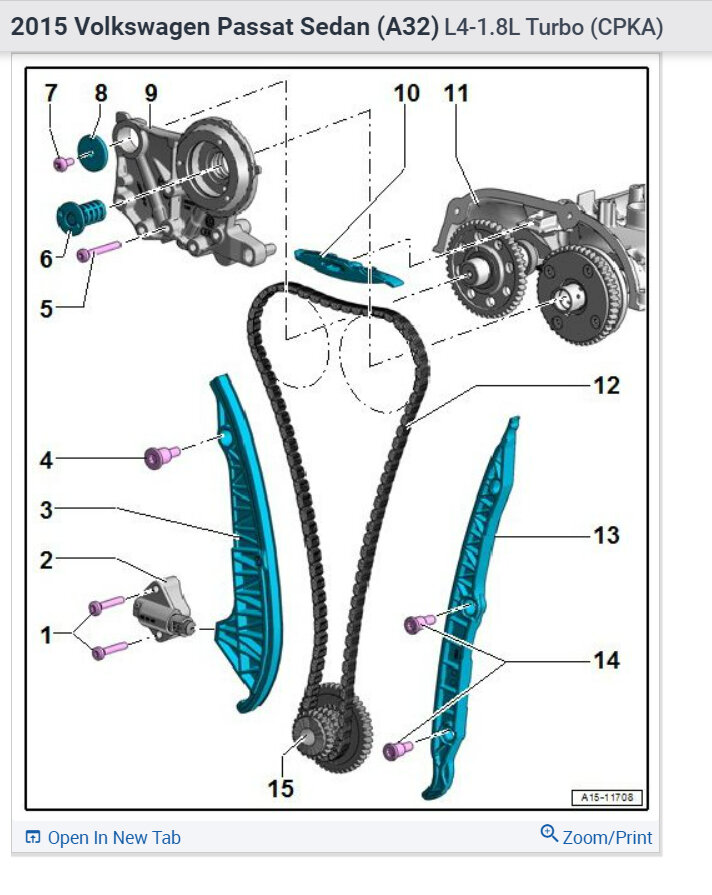 2015 Volkswagen Passat Sedan (A32) L4-1.8L Turbo (CPKA)

7
8
9
10
11
6
5
12
4
3
13
2
1
14
15
A15-11708

Open In New Tab
Zoom/Print