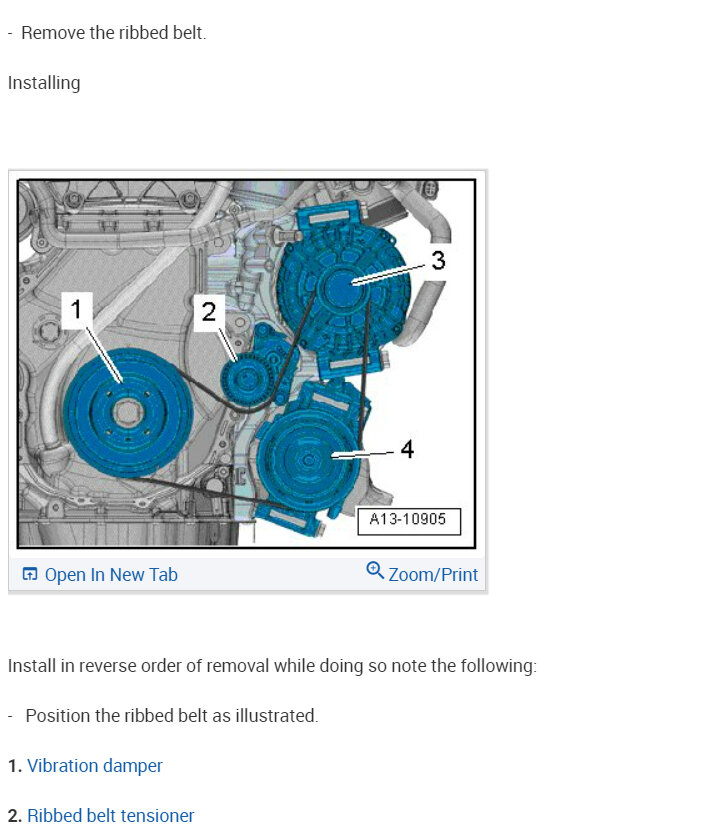 - Remove the ribbed belt.

Installing

1
2
3
4
A13-10905

Open In New Tab
Zoom/Print

Install in reverse order of removal while doing so note the following:

- Position the ribbed belt as illustrated.

1. Vibration damper

2. Ribbed belt tensioner