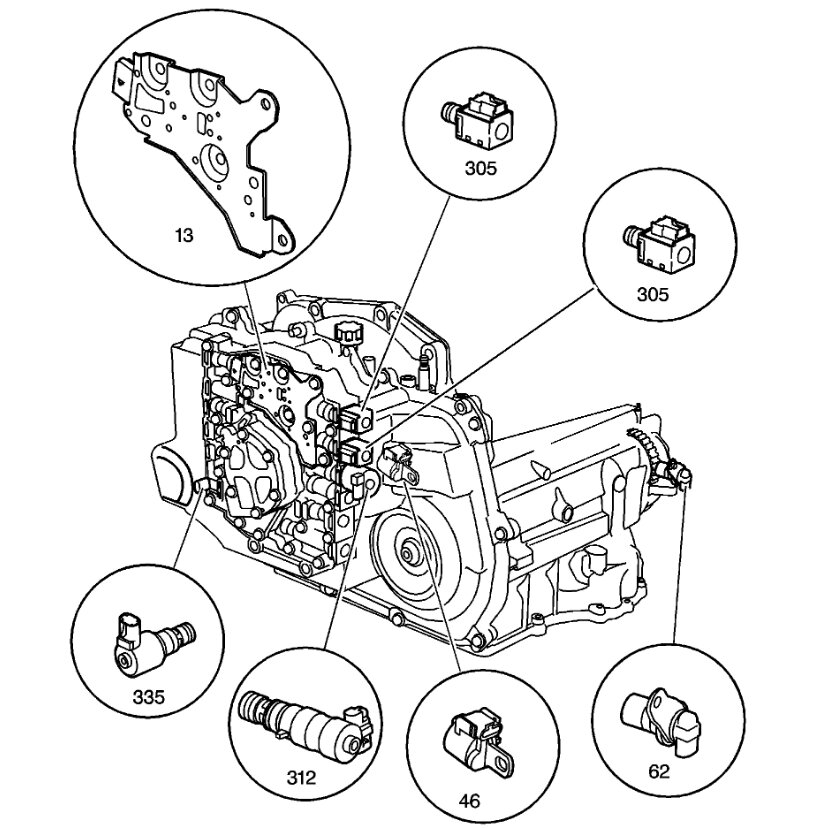 13

305

305

335

312

46

62