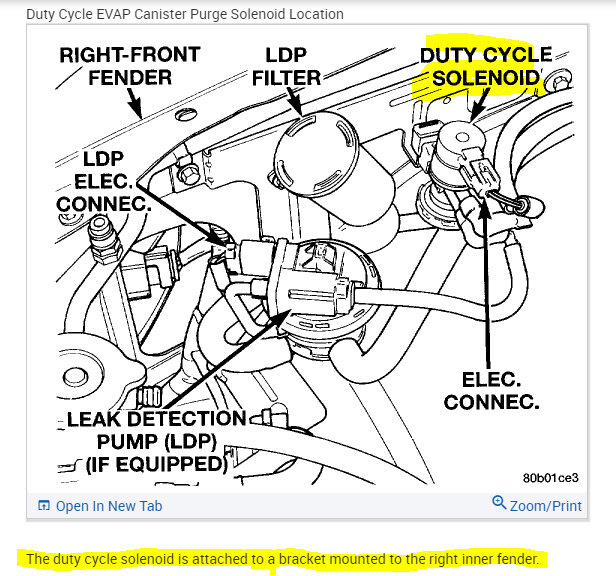 Duty Cycle EVAP Canister Purge Solenoid Location

RIGHT-FRONT FENDER

LDP FILTER

DUTY CYCLE SOLENOID

LDP ELEC. CONNEC.

ELEC. CONNEC.

LEAK DETECTION PUMP (LDP) (IF EQUIPPED)

80b01ce3

Open In New Tab

Zoom/Print

The duty cycle solenoid is attached to a bracket mounted to the right inner fender.