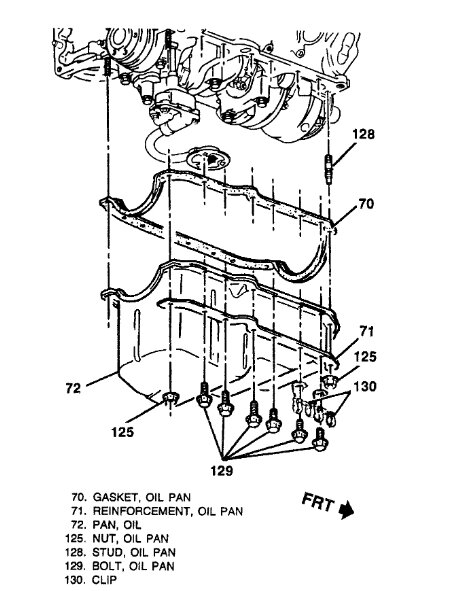 128

70

71

125

130

72

125

129

70. GASKET, OIL PAN
71. REINFORCEMENT, OIL PAN
72. PAN, OIL
125. NUT, OIL PAN
128. STUD, OIL PAN
129. BOLT, OIL PAN
130. CLIP

FRT