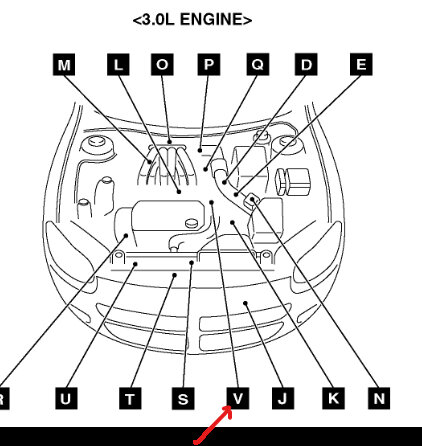 <3.0L ENGINE>

M L O P Q D E

R U T S V J K N