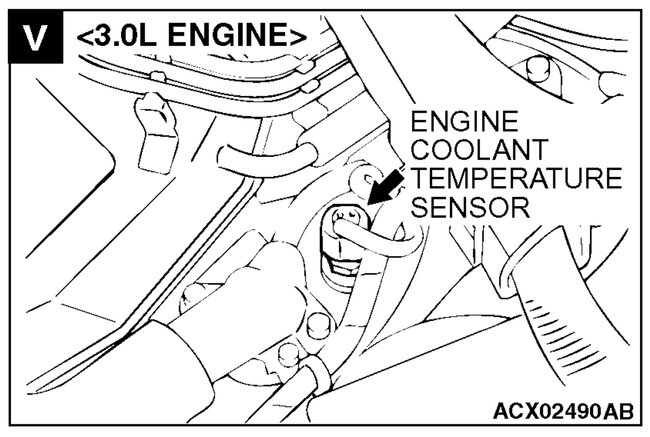 V <3.0L ENGINE>

ENGINE COOLANT TEMPERATURE SENSOR

ACX02490AB