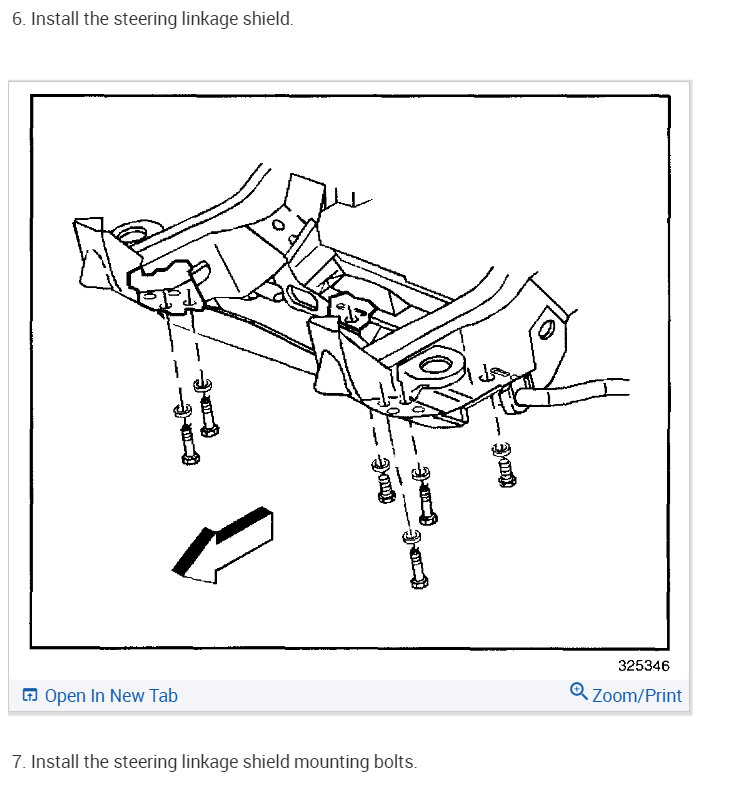 6. Install the steering linkage shield.

325346

Open In New Tab

Zoom/Print

7. Install the steering linkage shield mounting bolts.