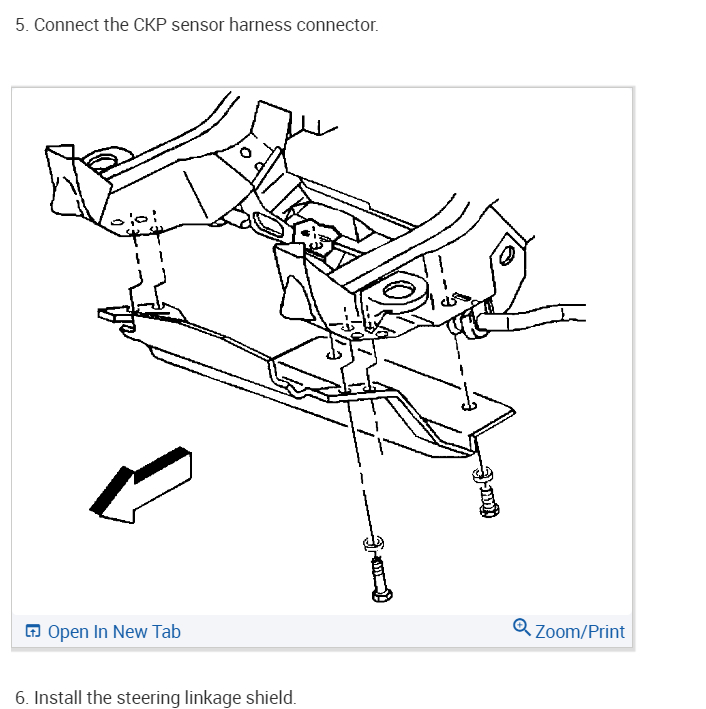 5. Connect the CKP sensor harness connector.

Open In New Tab

Zoom/Print

6. Install the steering linkage shield.