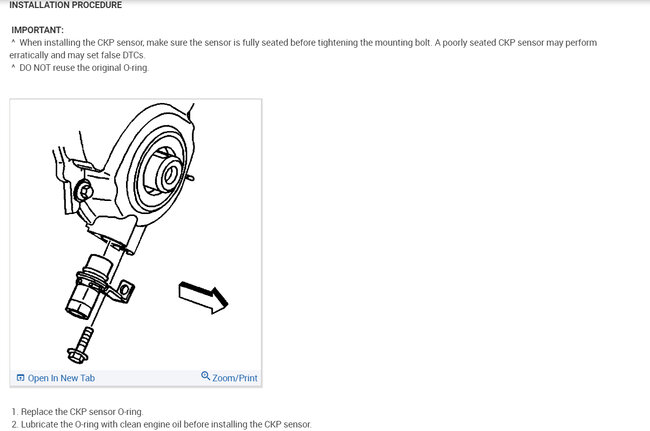 INSTALLATION PROCEDURE

IMPORTANT:
^ When installing the CKP sensor, make sure the sensor is fully seated before tightening the mounting bolt. A poorly seated CKP sensor may perform erratically and may set false DTCs.
^ DO NOT reuse the original O-ring.

Open In New Tab
Zoom/Print

1. Replace the CKP sensor O-ring.
2. Lubricate the O-ring with clean engine oil before installing the CKP sensor.