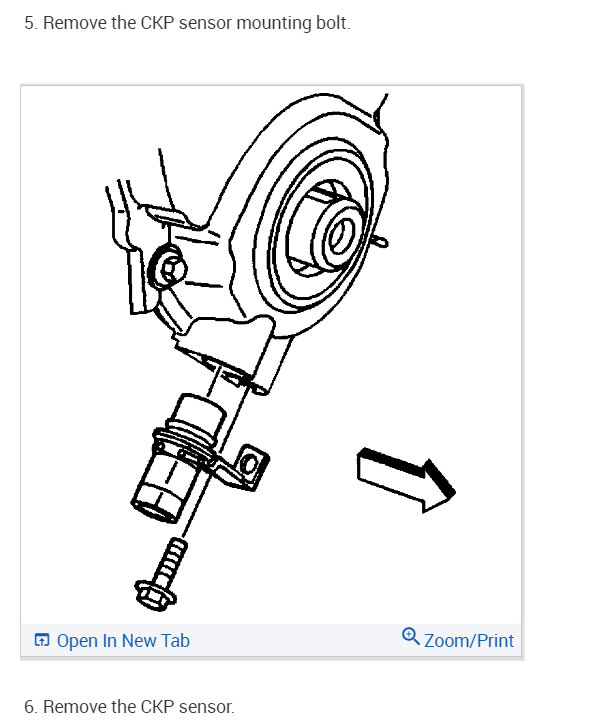 5. Remove the CKP sensor mounting bolt.

Open In New Tab

Zoom/Print

6. Remove the CKP sensor.