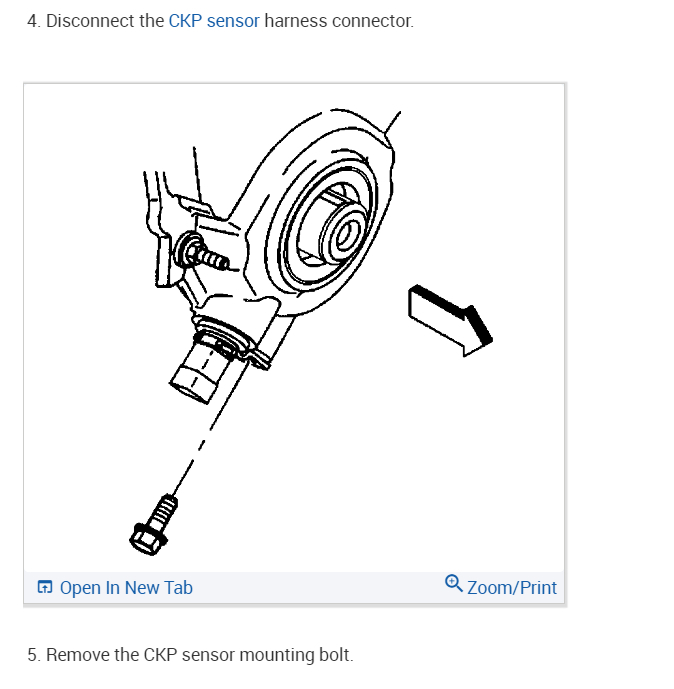 4. Disconnect the CKP sensor harness connector.

Open In New Tab

Zoom/Print

5. Remove the CKP sensor mounting bolt.