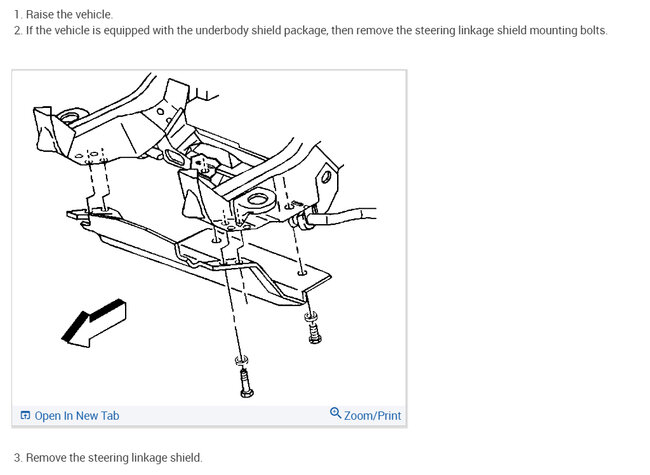 1. Raise the vehicle.
2. If the vehicle is equipped with the underbody shield package, then remove the steering linkage shield mounting bolts.

Open In New Tab

Zoom/Print

3. Remove the steering linkage shield.