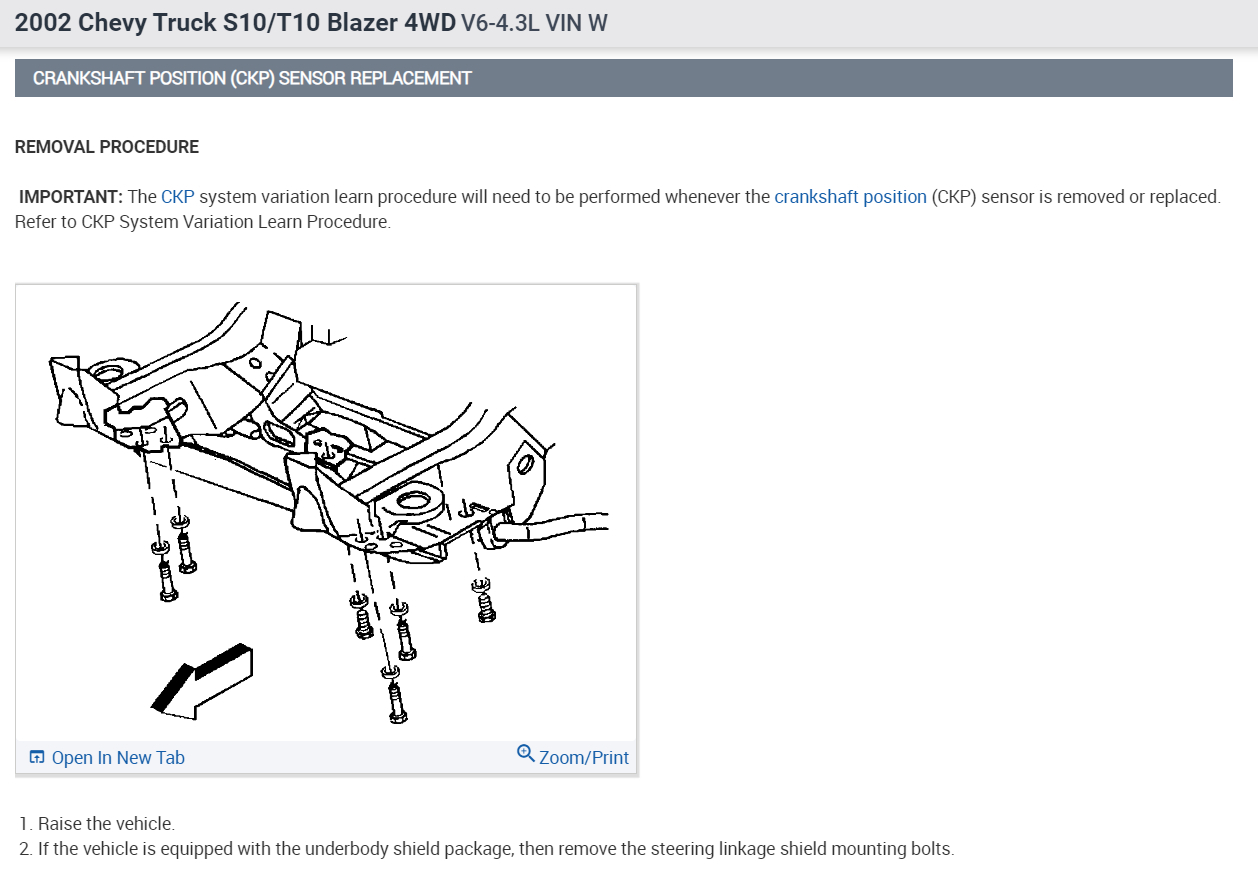 2002 Chevy Truck S10/T10 Blazer 4WD V6-4.3L VIN W

CRANKSHAFT POSITION (CKP) SENSOR REPLACEMENT

REMOVAL PROCEDURE

IMPORTANT: The CKP system variation learn procedure will need to be performed whenever the crankshaft position (CKP) sensor is removed or replaced. Refer to CKP System Variation Learn Procedure.

Open In New Tab

Zoom/Print

1. Raise the vehicle.
2. If the vehicle is equipped with the underbody shield package, then remove the steering linkage shield mounting bolts.