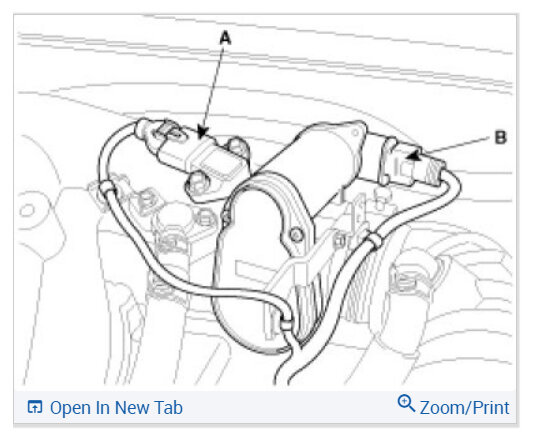 A

B

Open In New Tab

Zoom/Print