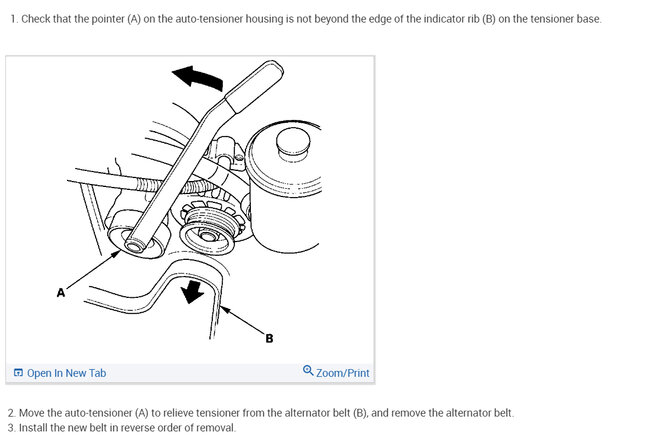 1. Check that the pointer (A) on the auto-tensioner housing is not beyond the edge of the indicator rib (B) on the tensioner base.

A

B

Open In New Tab

Zoom/Print

2. Move the auto-tensioner (A) to relieve tensioner from the alternator belt (B), and remove the alternator belt.
3. Install the new belt in reverse order of removal.