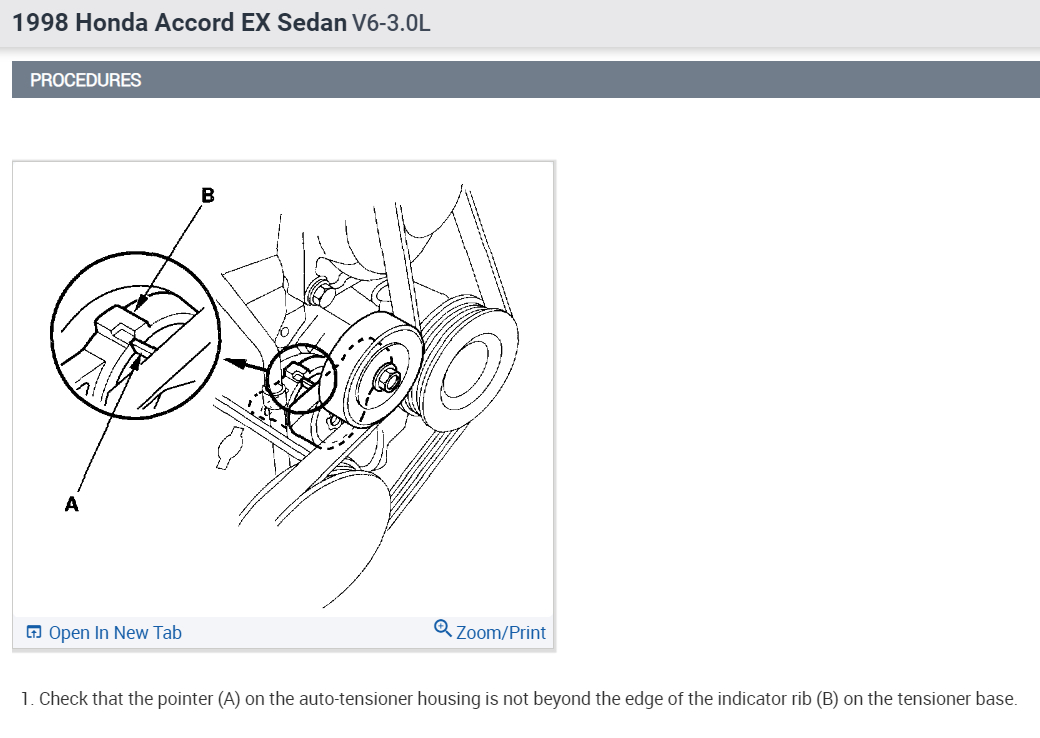 1998 Honda Accord EX Sedan V6-3.0L

PROCEDURES

B

A

Open In New Tab

Zoom/Print

1. Check that the pointer (A) on the auto-tensioner housing is not beyond the edge of the indicator rib (B) on the tensioner base.