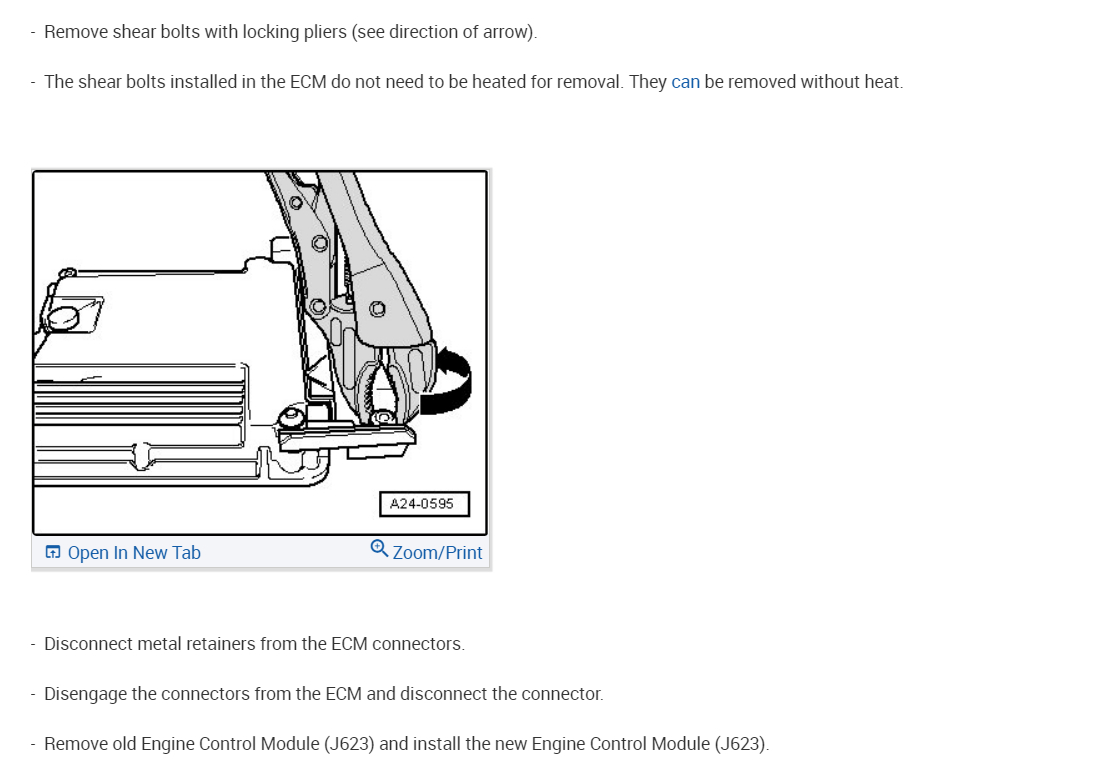 - Remove shear bolts with locking pliers (see direction of arrow).

- The shear bolts installed in the ECM do not need to be heated for removal. They can be removed without heat.

A24-0595

Open In New Tab

Zoom/Print

- Disconnect metal retainers from the ECM connectors.

- Disengage the connectors from the ECM and disconnect the connector.

- Remove old Engine Control Module (J623) and install the new Engine Control Module (J623).