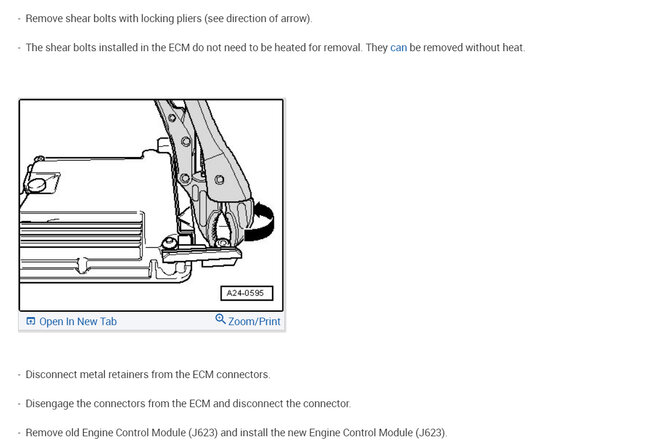 - Remove shear bolts with locking pliers (see direction of arrow).

- The shear bolts installed in the ECM do not need to be heated for removal. They can be removed without heat.

A24-0595

Open In New Tab

Zoom/Print

- Disconnect metal retainers from the ECM connectors.

- Disengage the connectors from the ECM and disconnect the connector.

- Remove old Engine Control Module (J623) and install the new Engine Control Module (J623).