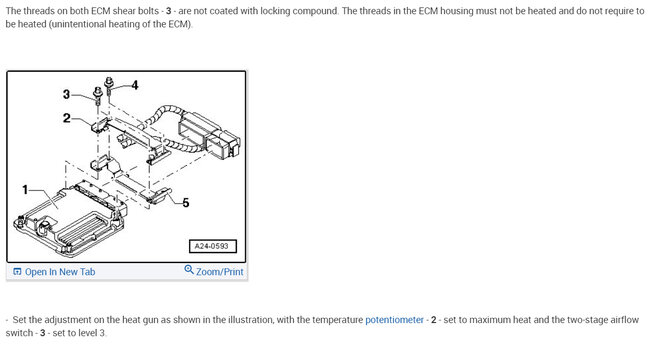 The threads on both ECM shear bolts - 3 - are not coated with locking compound. The threads in the ECM housing must not be heated and do not require to be heated (unintentional heating of the ECM).

3
4
2
1
5
A24-0593

Open In New Tab
Zoom/Print

- Set the adjustment on the heat gun as shown in the illustration, with the temperature potentiometer - 2 - set to maximum heat and the two-stage airflow switch - 3 - set to level 3.