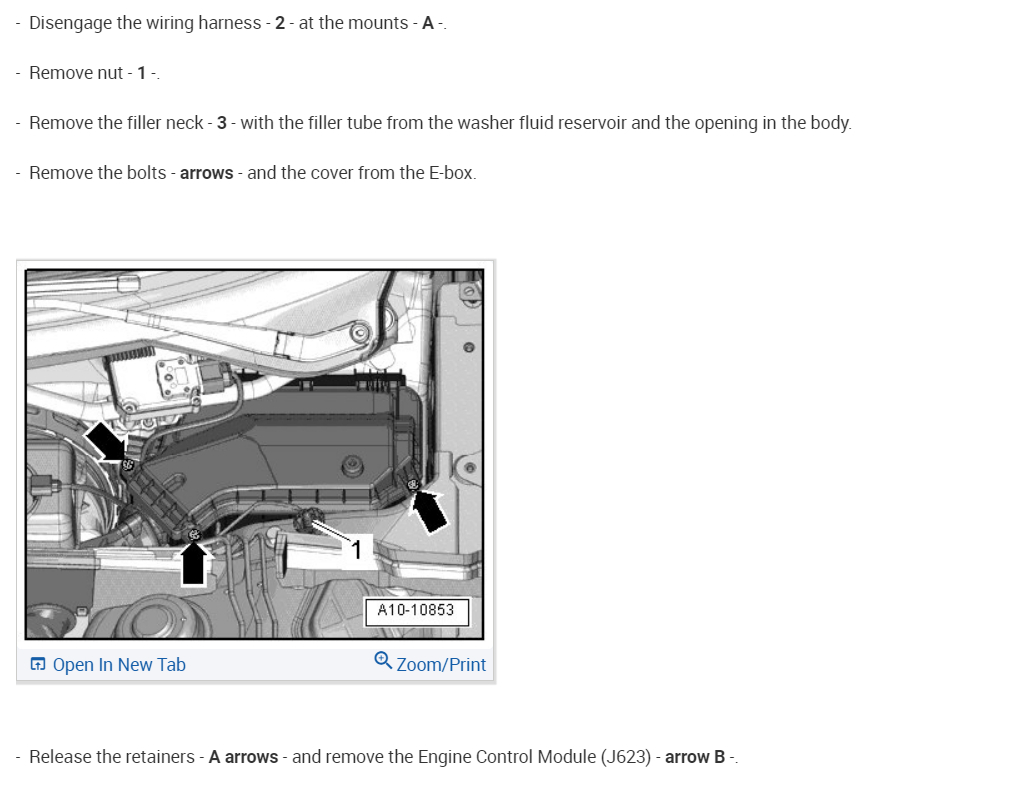 - Disengage the wiring harness - 2 - at the mounts - A -.

- Remove nut - 1 -.

- Remove the filler neck - 3 - with the filler tube from the washer fluid reservoir and the opening in the body.

- Remove the bolts - arrows - and the cover from the E-box.

1

A10-10853

Open In New Tab

Zoom/Print

- Release the retainers - A arrows - and remove the Engine Control Module (J623) - arrow B -.