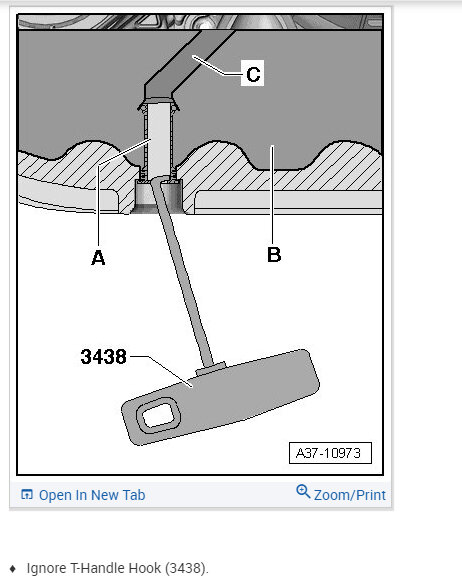 C

A

B

3438

A37-10973

Open In New Tab

Zoom/Print

♦ Ignore T-Handle Hook (3438).