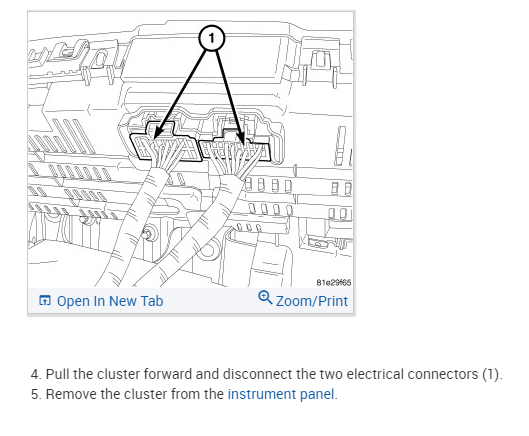 1

81e29f65

Open In New Tab

Zoom/Print

4. Pull the cluster forward and disconnect the two electrical connectors (1).
5. Remove the cluster from the instrument panel.