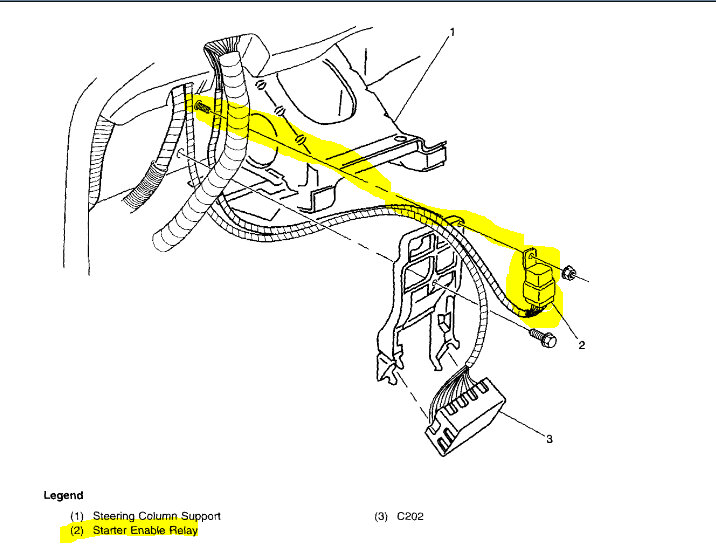 1

2

3

Legend

(1) Steering Column Support
(2) Starter Enable Relay

(3) C202