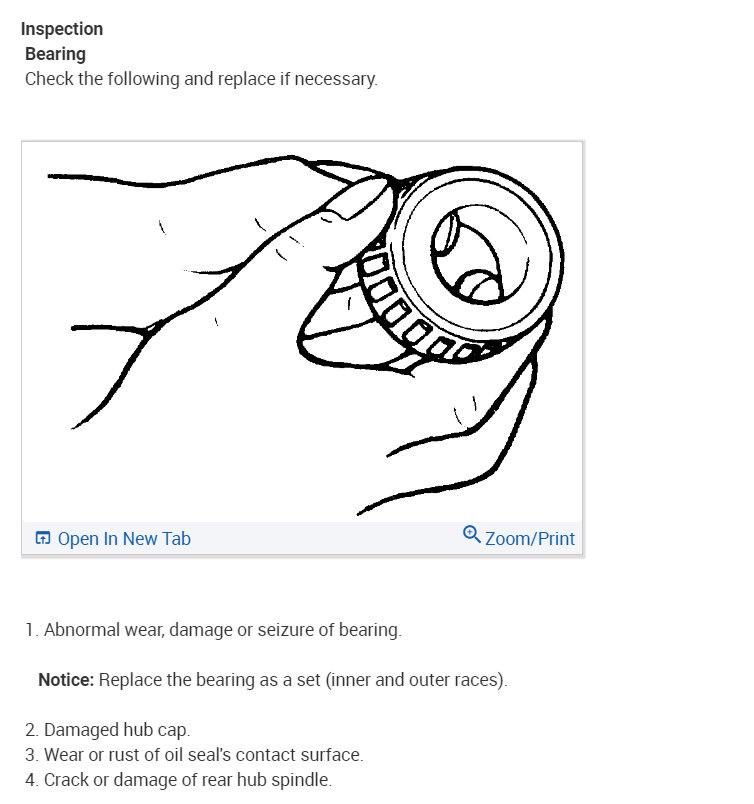 Inspection
Bearing
Check the following and replace if necessary.

Open In New Tab
Zoom/Print

1. Abnormal wear, damage or seizure of bearing.

Notice: Replace the bearing as a set (inner and outer races).

2. Damaged hub cap.
3. Wear or rust of oil seal's contact surface.
4. Crack or damage of rear hub spindle.