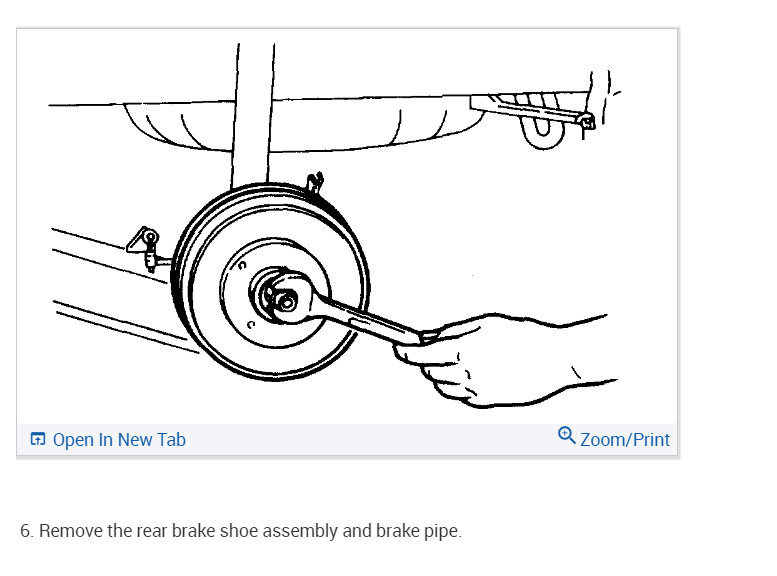 Open In New Tab

Zoom/Print

6. Remove the rear brake shoe assembly and brake pipe.