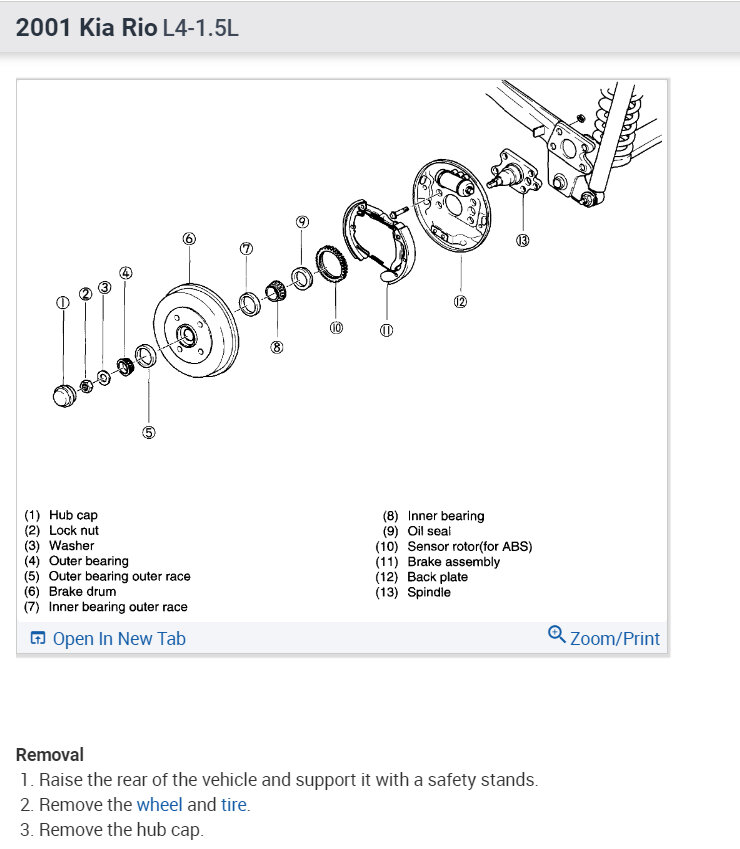 2001 Kia Rio L4-1.5L

①
②
③
④
⑤
⑥
⑦
⑧
⑨
⑩
⑪
⑫
⑬

(1) Hub cap
(2) Lock nut
(3) Washer
(4) Outer bearing
(5) Outer bearing outer race
(6) Brake drum
(7) Inner bearing outer race

(8) Inner bearing
(9) Oil seal
(10) Sensor rotor(for ABS)
(11) Brake assembly
(12) Back plate
(13) Spindle

Open In New Tab

Zoom/Print

Removal
1. Raise the rear of the vehicle and support it with a safety stands.
2. Remove the wheel and tire.
3. Remove the hub cap.