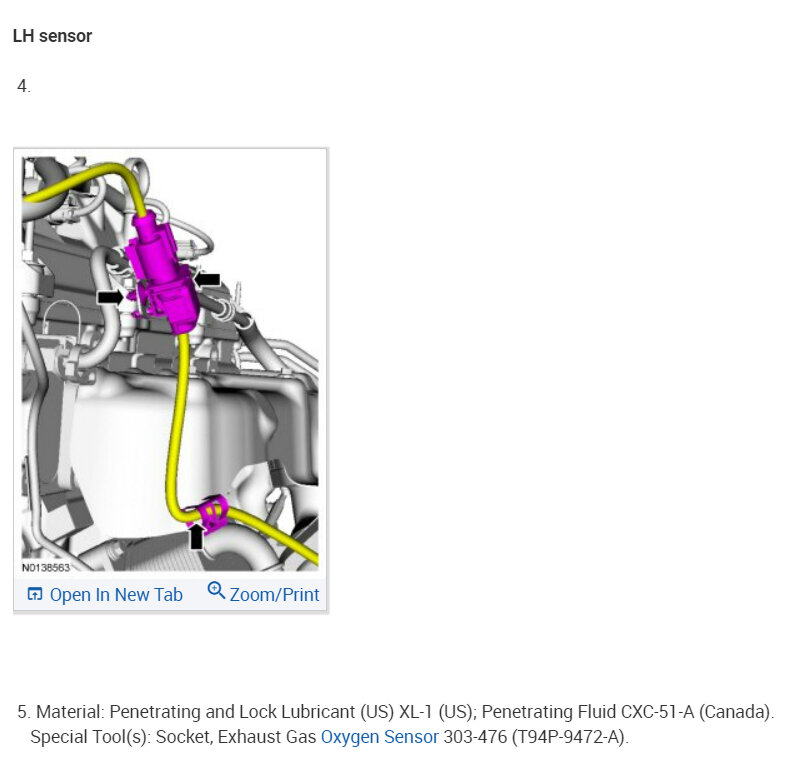 LH sensor

4.

N0138563

Open In New Tab Zoom/Print

5. Material: Penetrating and Lock Lubricant (US) XL-1 (US); Penetrating Fluid CXC-51-A (Canada). Special Tool(s): Socket, Exhaust Gas Oxygen Sensor 303-476 (T94P-9472-A).