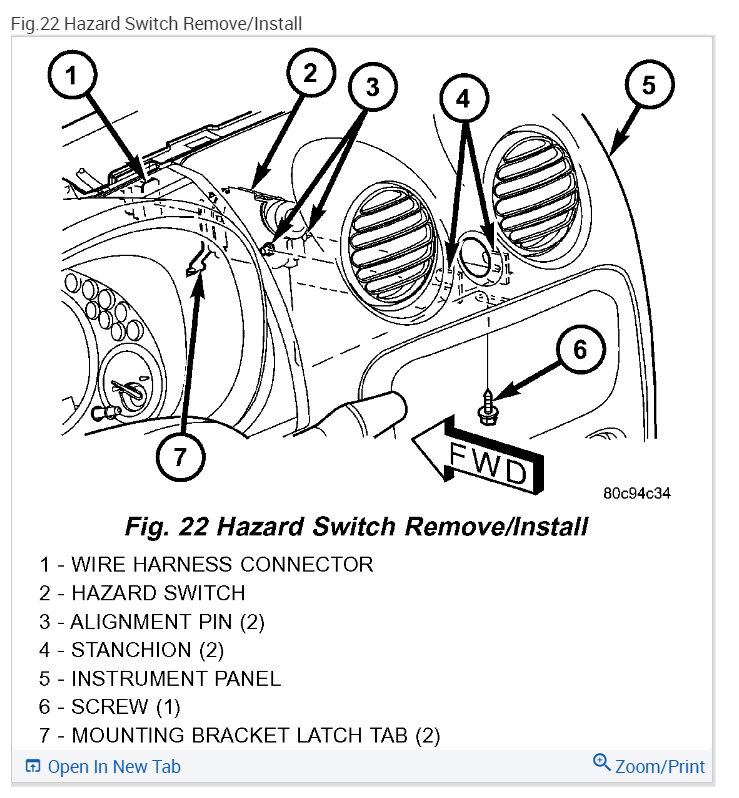 Fig.22 Hazard Switch Remove/Install

1
2
3
4
5
6
7
FWD
80c94c34

Fig. 22 Hazard Switch Remove/Install

1 - WIRE HARNESS CONNECTOR
2 - HAZARD SWITCH
3 - ALIGNMENT PIN (2)
4 - STANCHION (2)
5 - INSTRUMENT PANEL
6 - SCREW (1)
7 - MOUNTING BRACKET LATCH TAB (2)

Open In New Tab
Zoom/Print