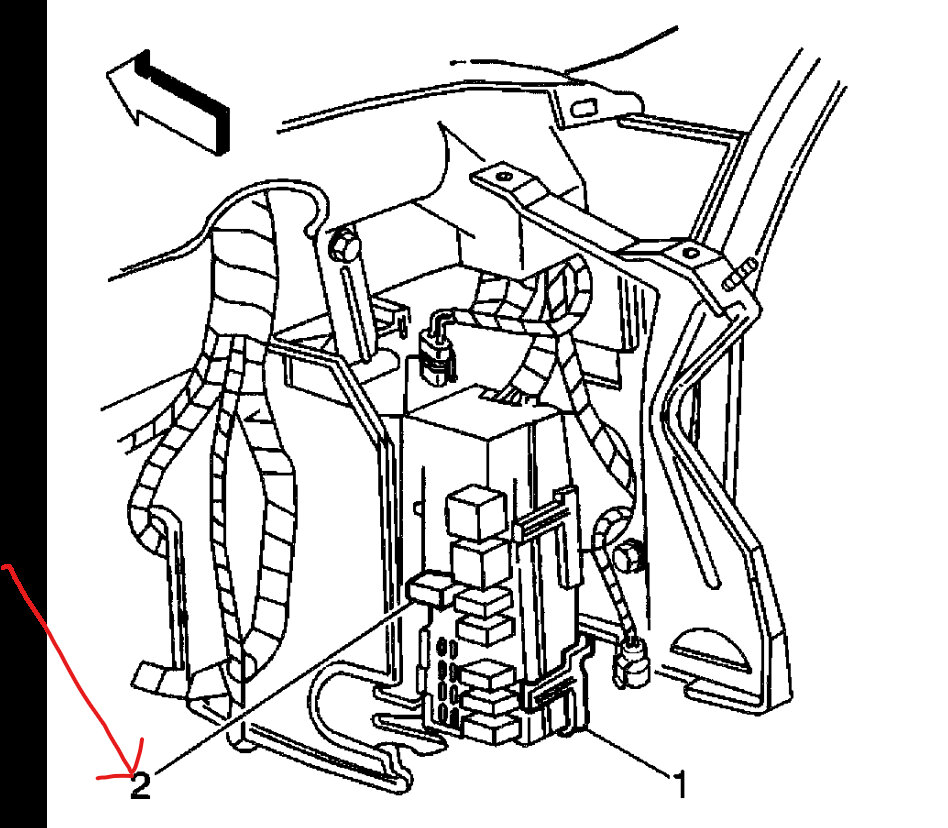 2
1