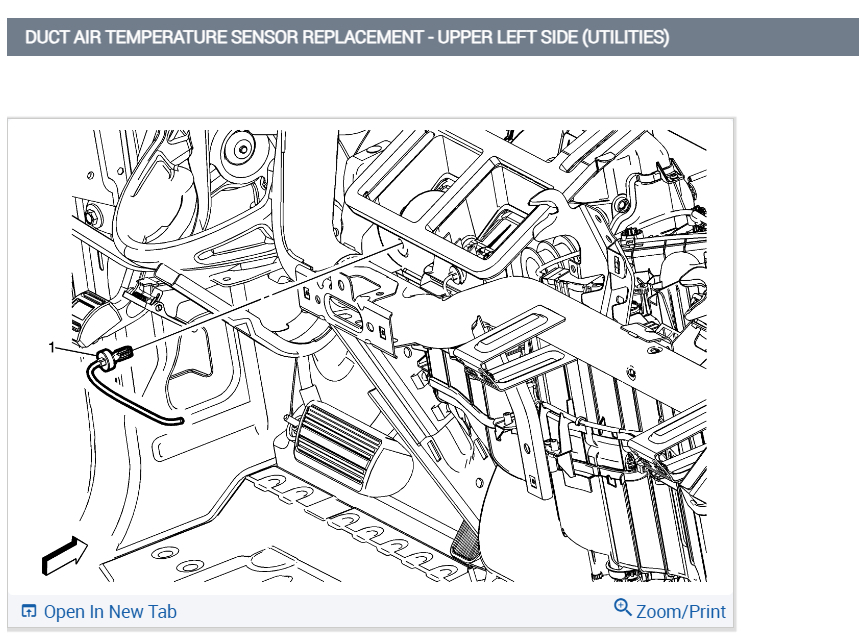 DUCT AIR TEMPERATURE SENSOR REPLACEMENT - UPPER LEFT SIDE (UTILITIES)

1

Open In New Tab

Zoom/Print