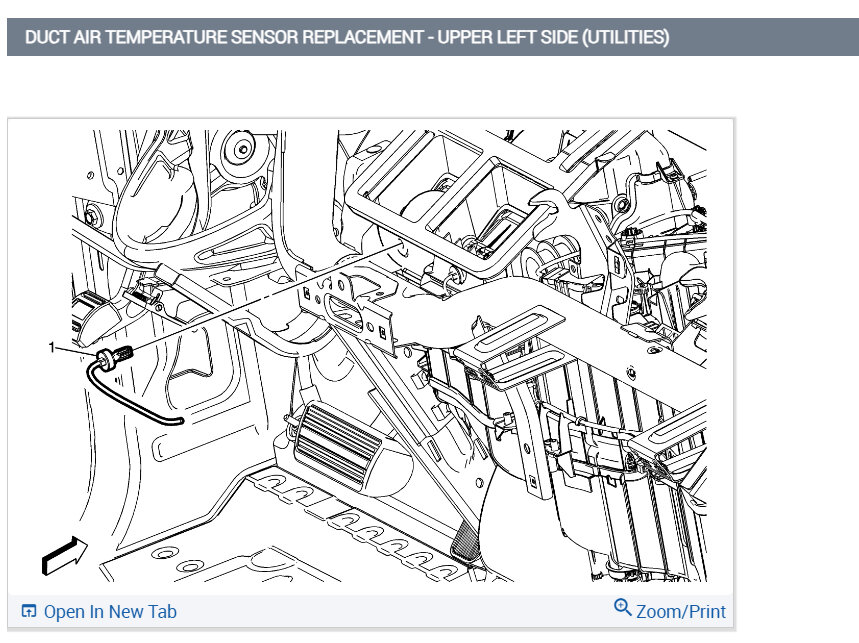 DUCT AIR TEMPERATURE SENSOR REPLACEMENT - UPPER LEFT SIDE (UTILITIES)

1

Open In New Tab

Zoom/Print