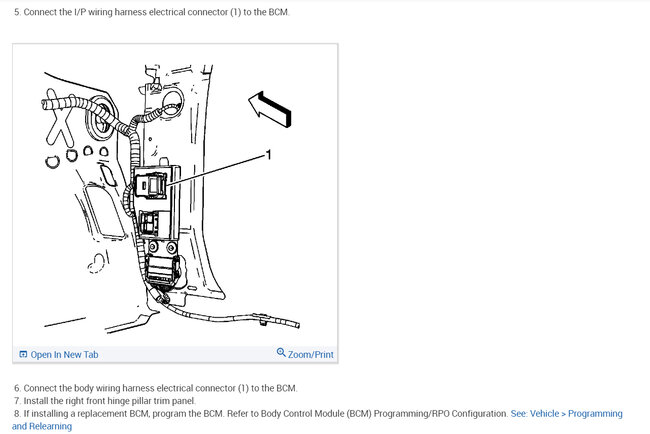 5. Connect the I/P wiring harness electrical connector (1) to the BCM.

1

Open In New Tab

Zoom/Print

6. Connect the body wiring harness electrical connector (1) to the BCM.
7. Install the right front hinge pillar trim panel.
8. If installing a replacement BCM, program the BCM. Refer to Body Control Module (BCM) Programming/RPO Configuration. See: Vehicle > Programming and Relearning