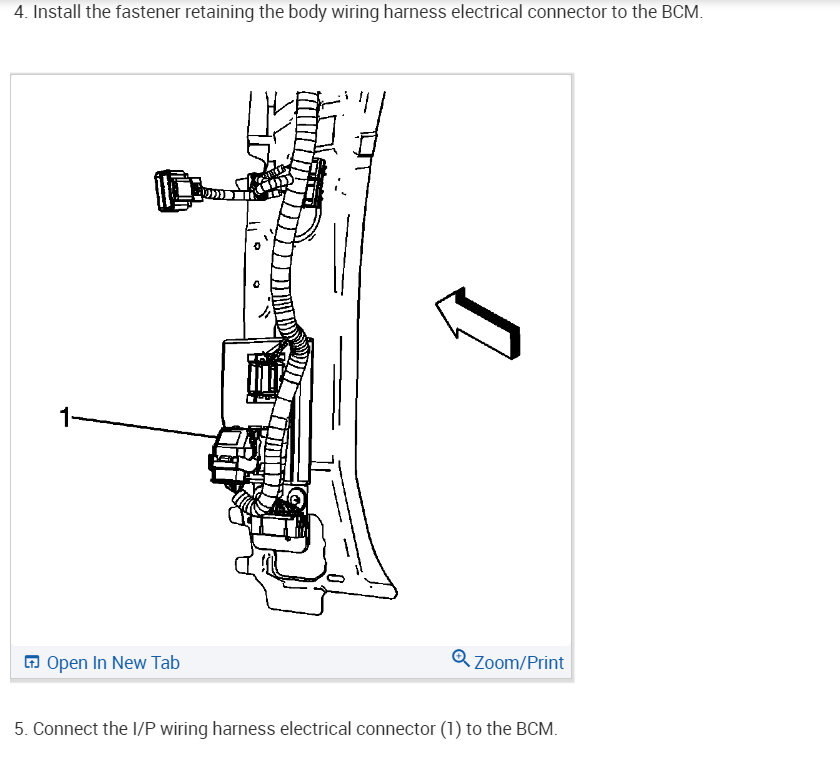 4. Install the fastener retaining the body wiring harness electrical connector to the BCM.

1

Open In New Tab

Zoom/Print

5. Connect the I/P wiring harness electrical connector (1) to the BCM.