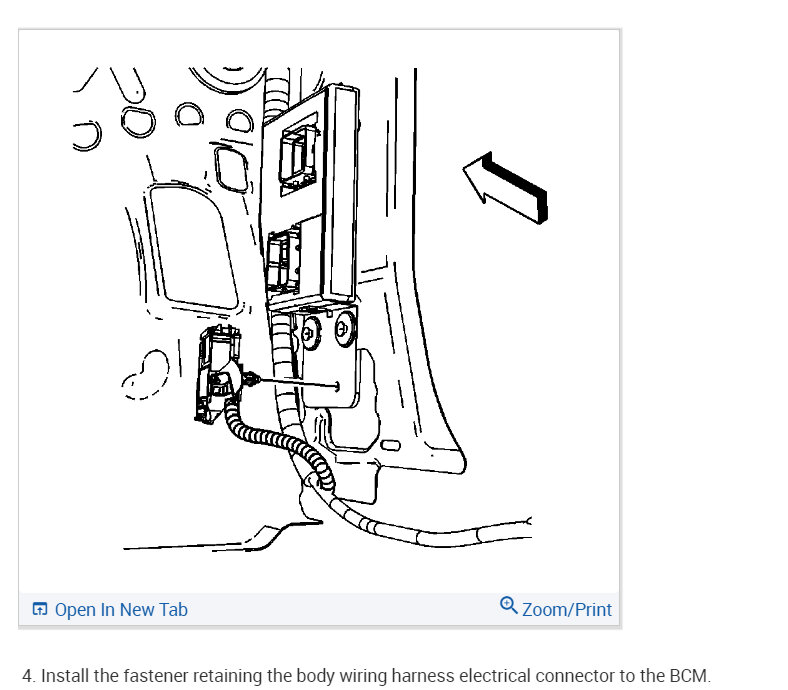 Open In New Tab
Zoom/Print

4. Install the fastener retaining the body wiring harness electrical connector to the BCM.