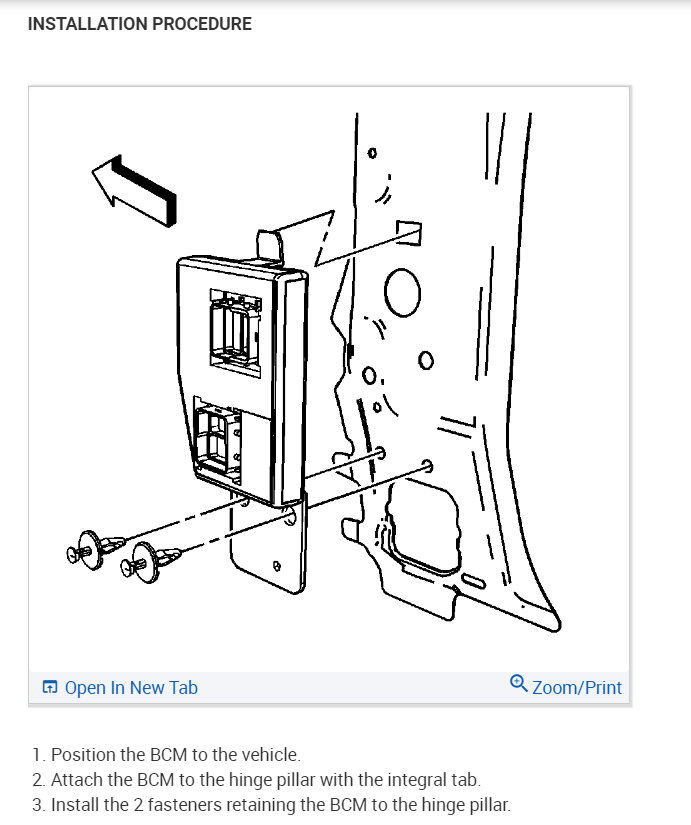 INSTALLATION PROCEDURE

Open In New Tab

Zoom/Print

1. Position the BCM to the vehicle.
2. Attach the BCM to the hinge pillar with the integral tab.
3. Install the 2 fasteners retaining the BCM to the hinge pillar.